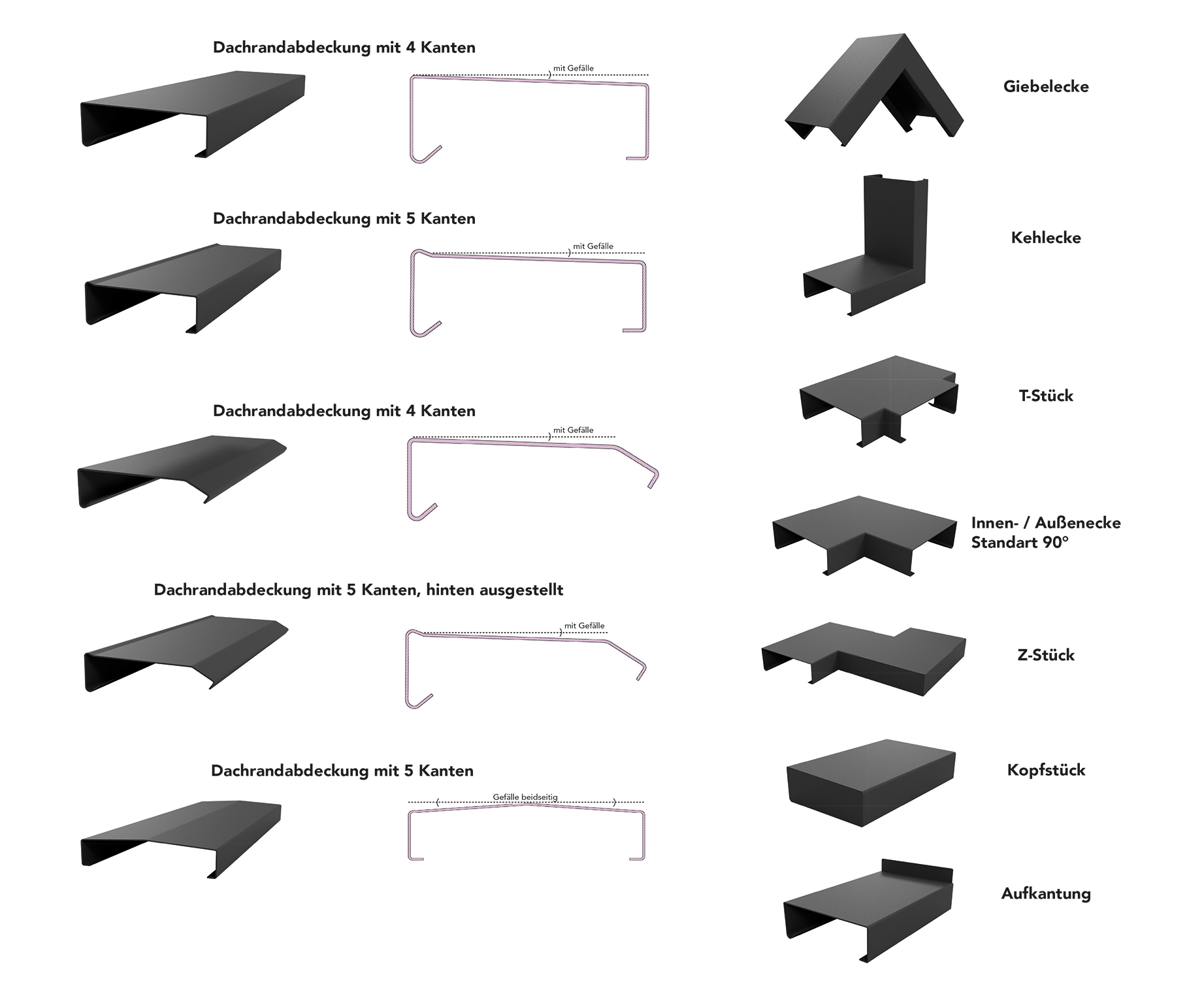 Dachrandabdeckung mit 4 Kanten

mit Gefälle

Dachrandabdeckung mit 5 Kanten

mit Gefälle

Dachrandabdeckung mit 4 Kanten

mit Gefälle

Dachrandabdeckung mit 5 Kanten, hinten ausgestellt

mit Gefälle

Dachrandabdeckung mit 5 Kanten

Gefälle beidseitig

Giebelecke

Kehlecke

T-Stück

Innen- / Außenecke Standart 90°

Z-Stück

Kopfstück

Aufkantung